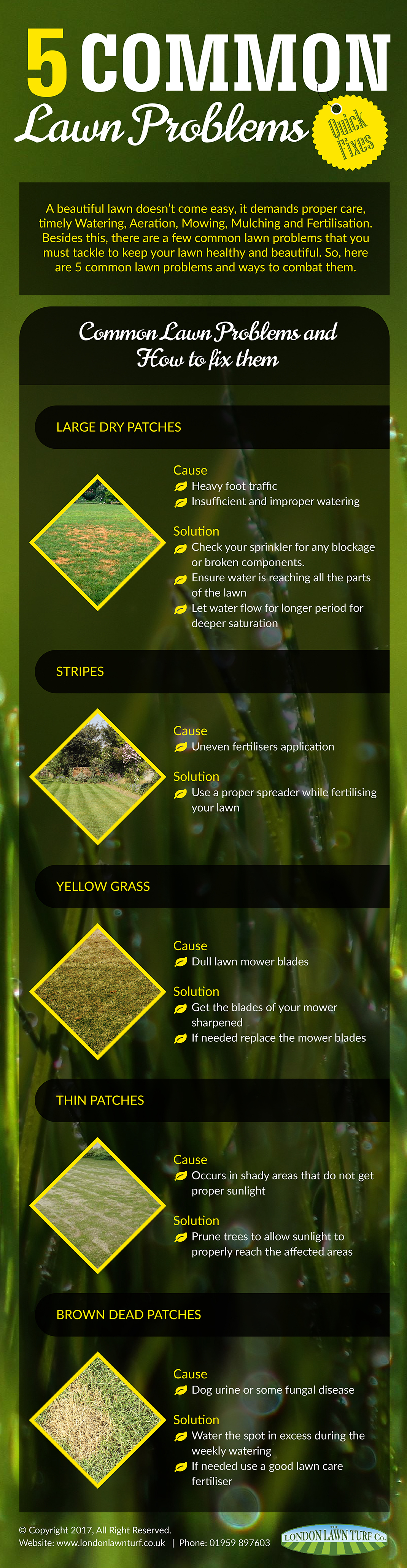 5 COMMON
Lawn Problems

Quick Fixes

A beautiful lawn doesn't come easy, it demands proper care, timely Watering, Aeration, Mowing, Mulching and Fertilisation. Besides this, there are a few common lawn problems that you must tackle to keep your lawn healthy and beautiful. So, here are 5 common lawn problems and ways to combat them.

Common Lawn Problems and How to fix them

LARGE DRY PATCHES

Cause
Heavy foot traffic
Insufficient and improper watering

Solution
Check your sprinkler for any blockage or broken components.
Ensure water is reaching all the parts of the lawn
Let water flow for longer period for deeper saturation

STRIPES

Cause
Uneven fertilisers application

Solution
Use a proper spreader while fertilising your lawn

YELLOW GRASS

Cause
Dull lawn mower blades

Solution
Get the blades of your mower sharpened
If needed replace the mower blades

THIN PATCHES

Cause
Occurs in shady areas that do not get proper sunlight

Solution
Prune trees to allow sunlight to properly reach the affected areas

BROWN DEAD PATCHES

Cause
Dog urine or some fungal disease

Solution
Water the spot in excess during the weekly watering
If needed use a good lawn care fertiliser

© Copyright 2017, All Right Reserved.
Website: www.londonlawnturf.co.uk | Phone: 01959 897603

LONDON LAWN TURF Co.